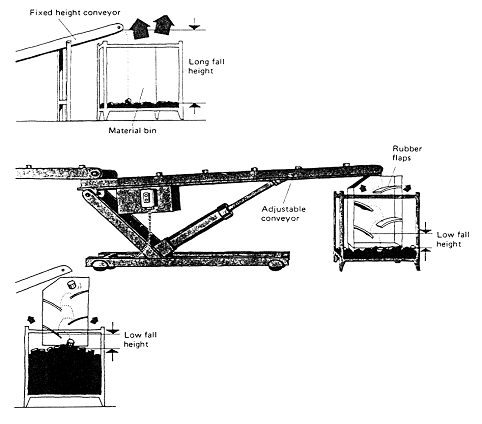 Fixed height conveyor

Long fall height

Material bin

Rubber flaps

Adjustable conveyor

Low fall height

Low fall height